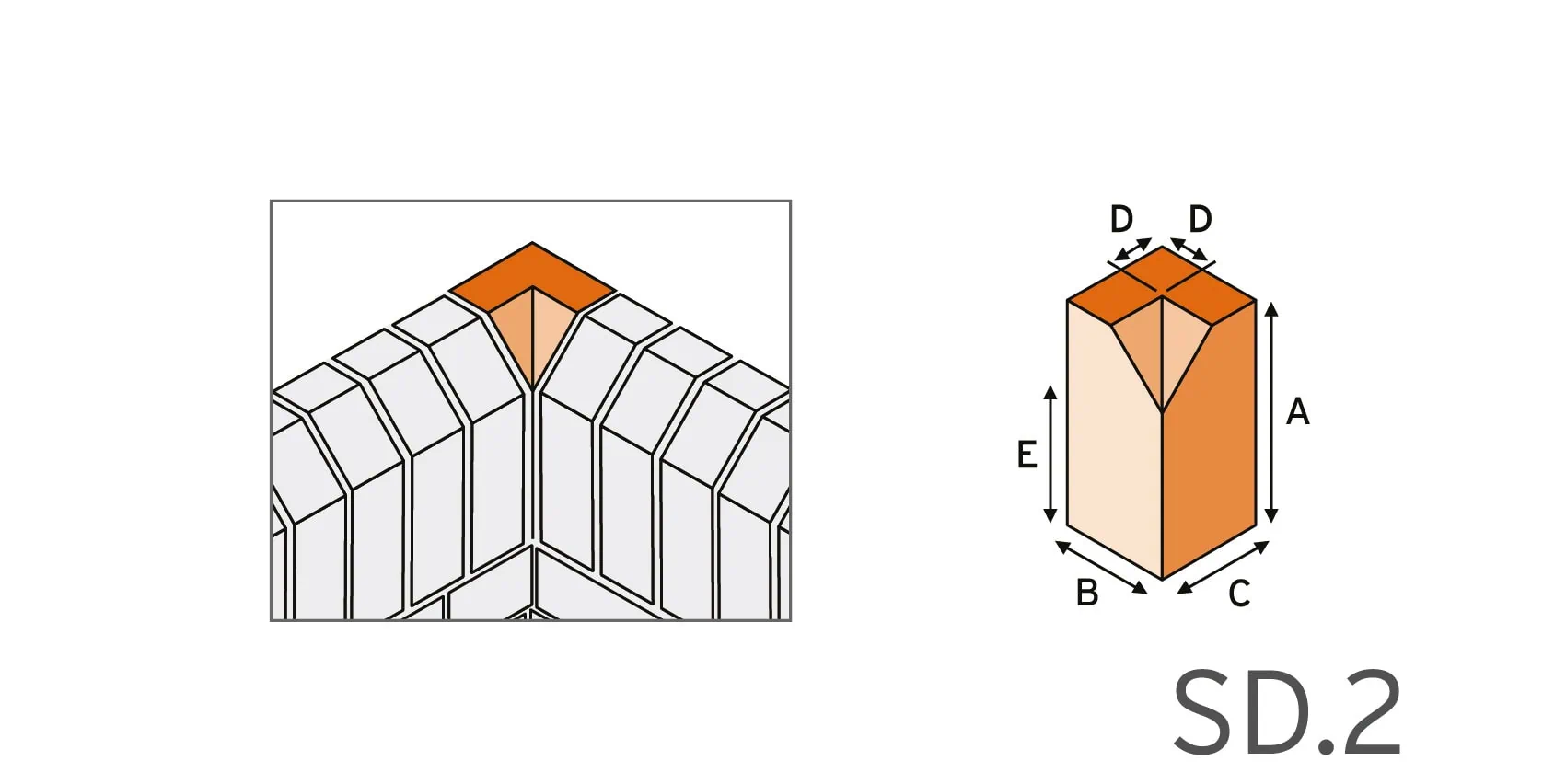 D D

A

E

B C

SD.2