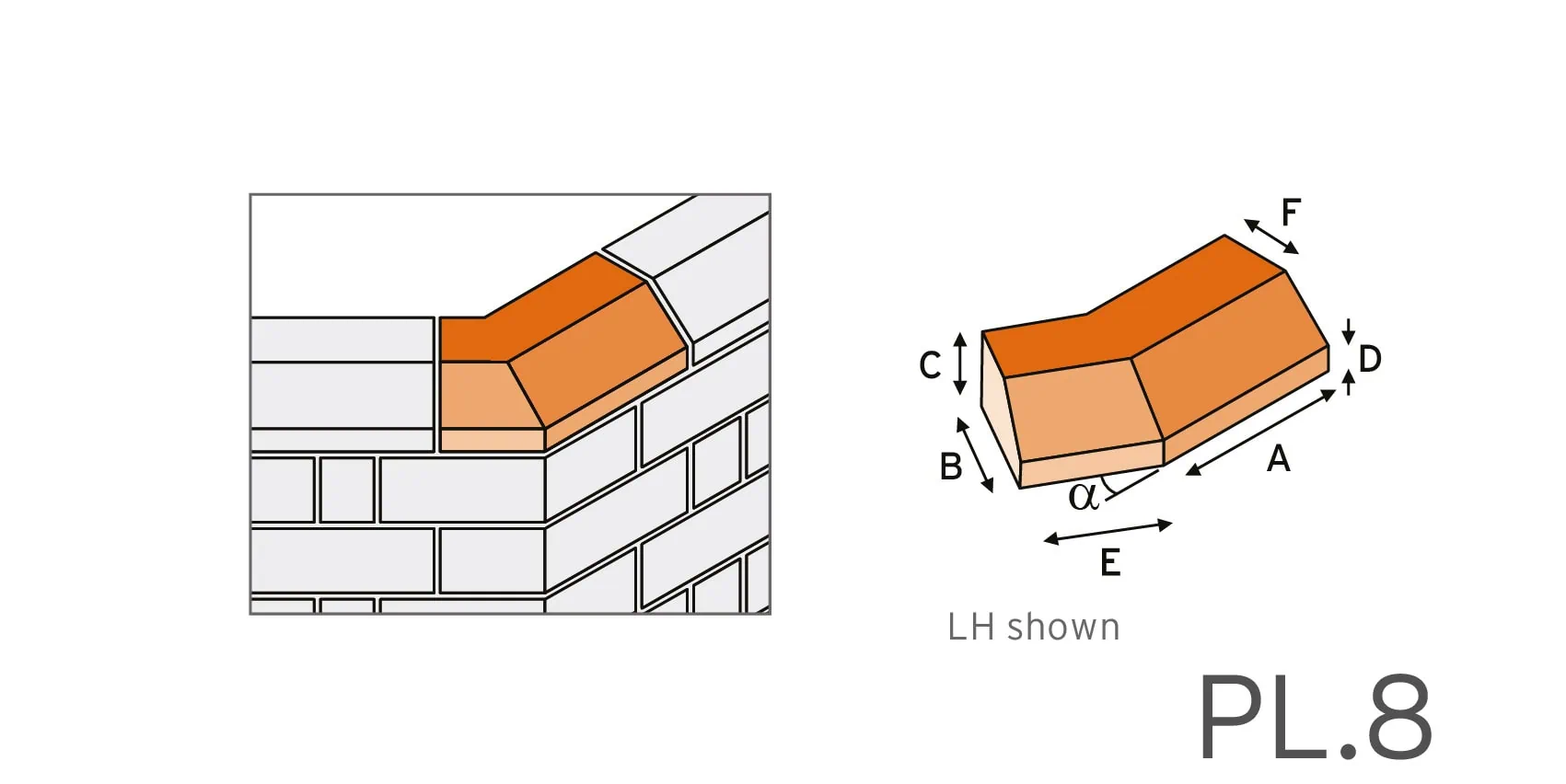 F

C

D

B

A

$\alpha$

E

LH shown

PL.8