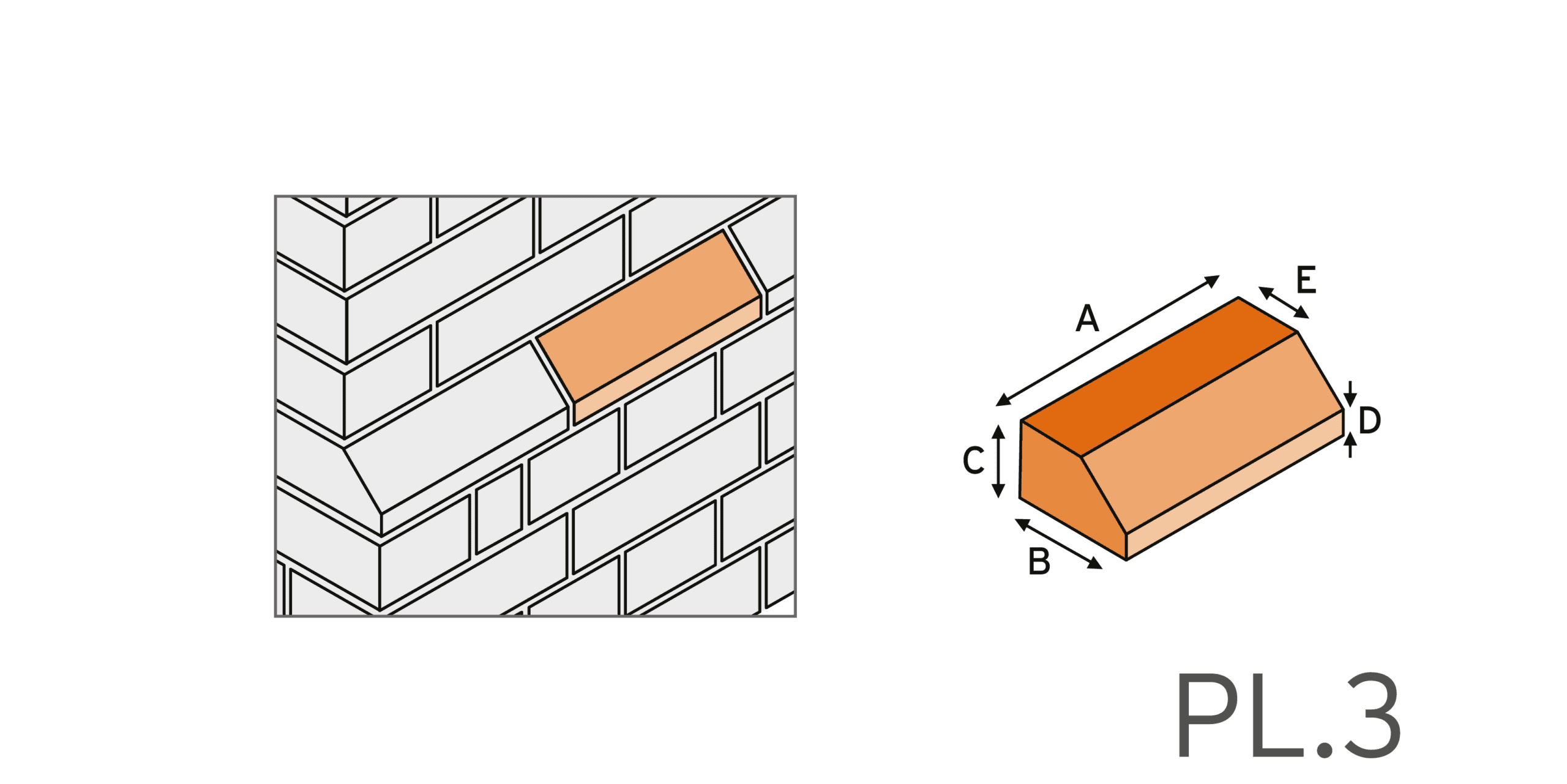 A
E
C
D
B
PL.3