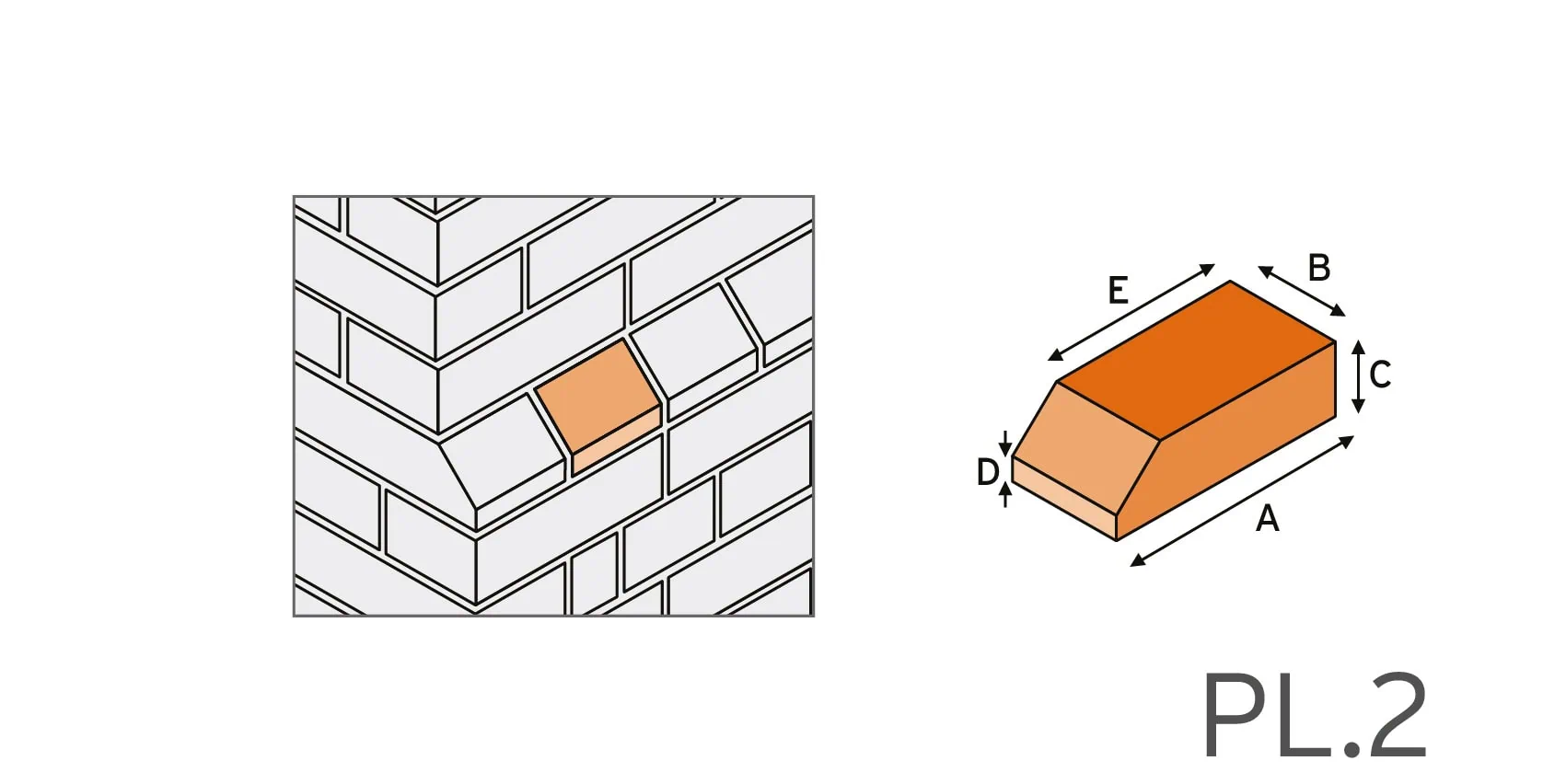 E
B
C
D
A
PL.2