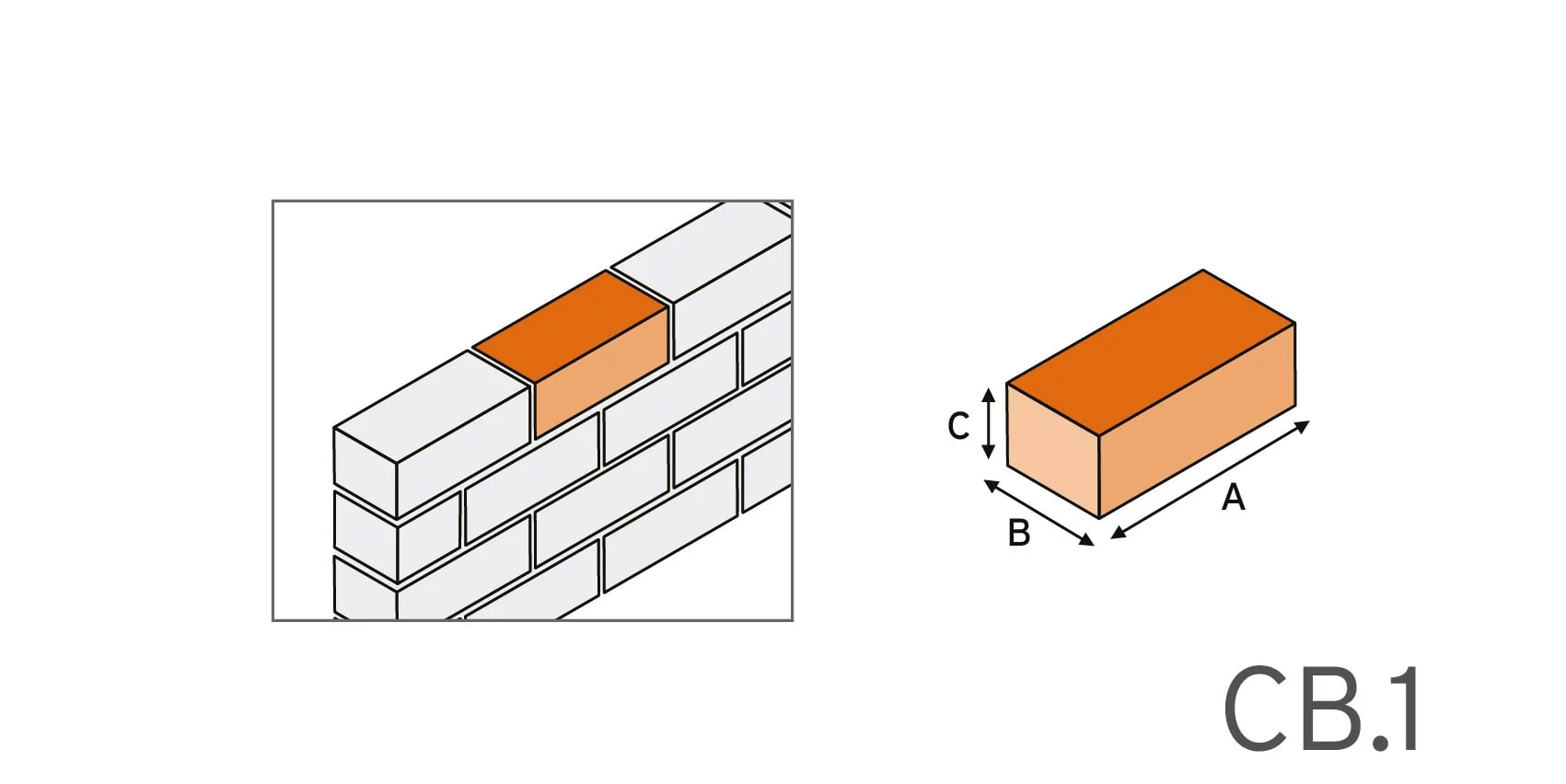 C
B
A

CB.1