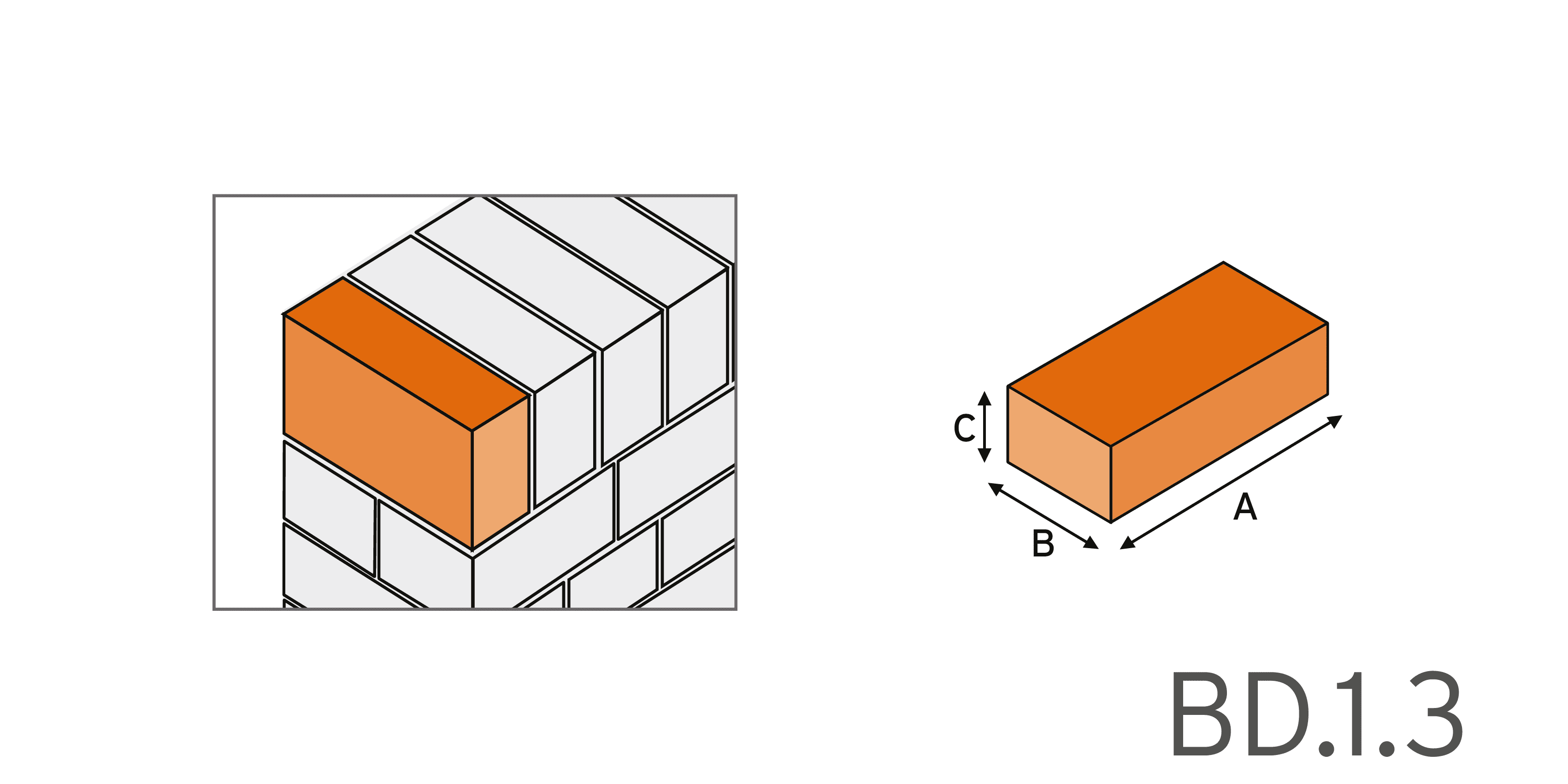 C
B
A
BD.1.3