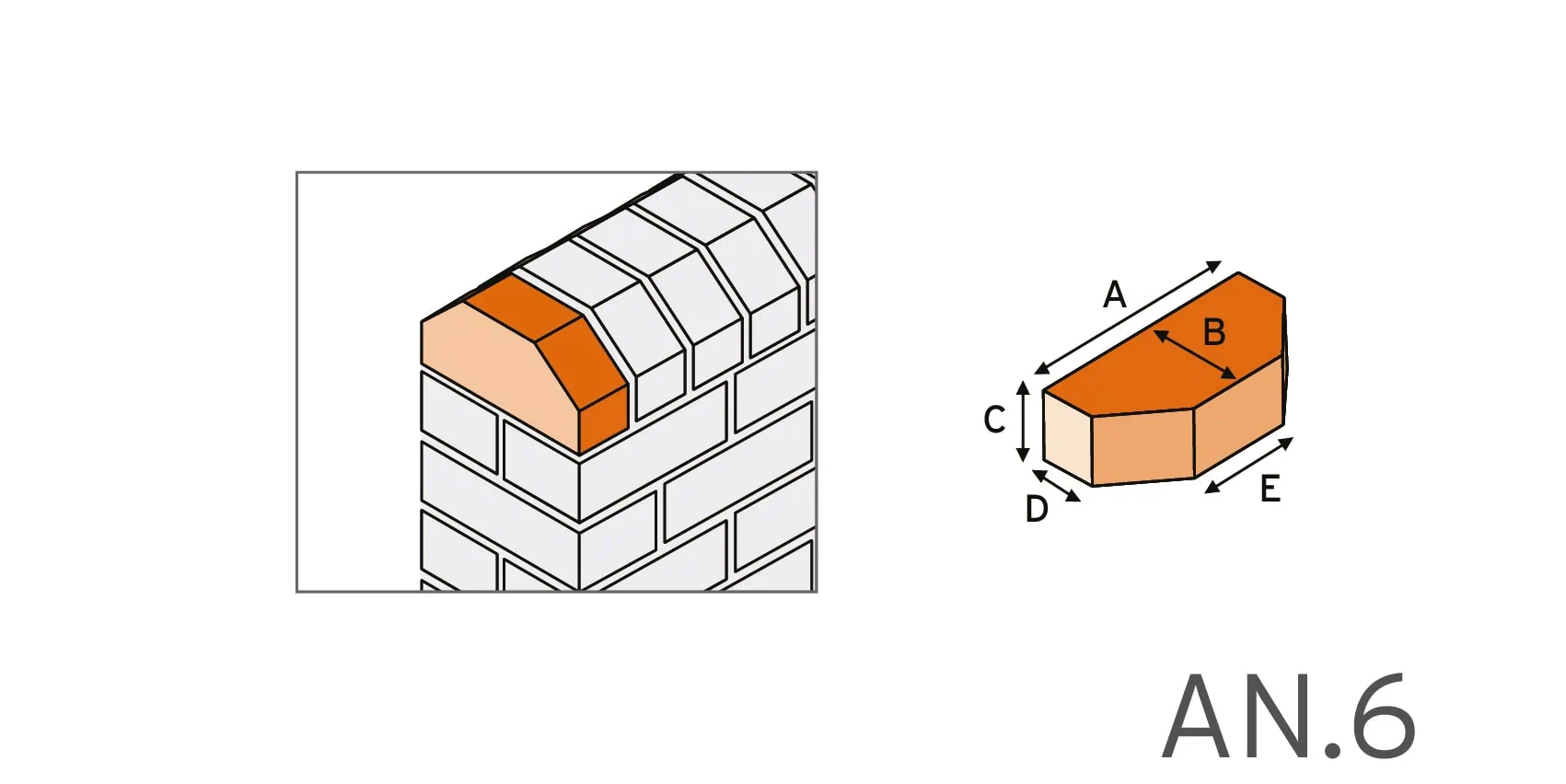 A

B

C

D

E

AN.6