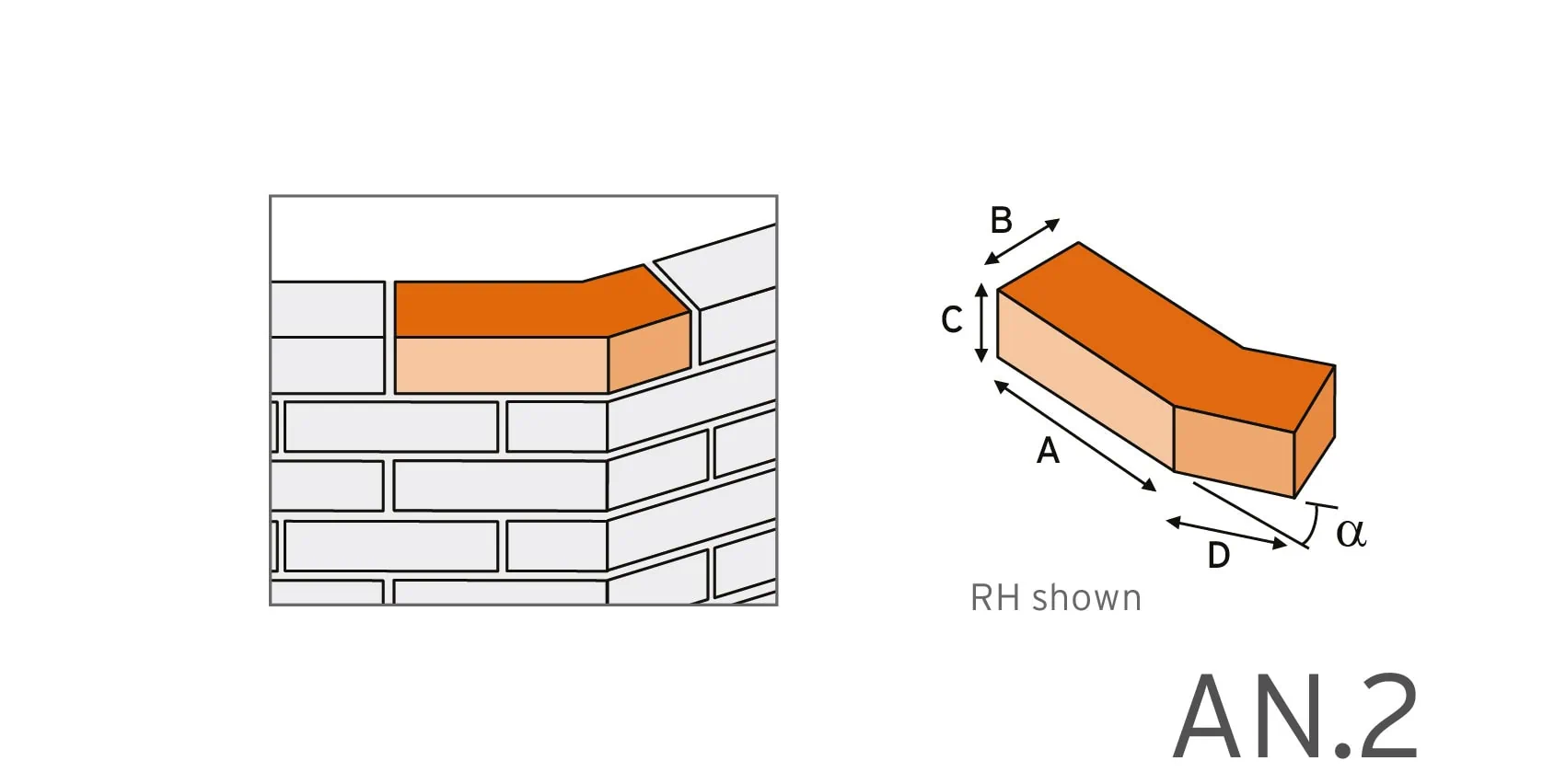 B

C

A

D

$\alpha$

RH shown

AN.2